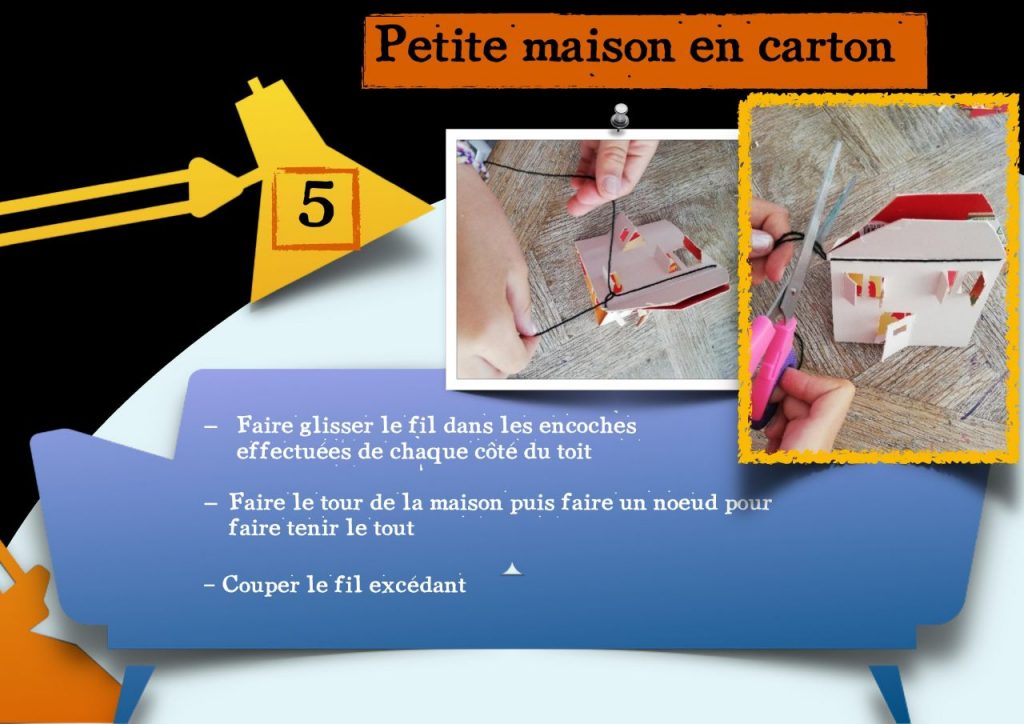 Petite maison en carton

5

– Faire glisser le fil dans les encoches effectuées de chaque côté du toit

– Faire le tour de la maison puis faire un noeud pour faire tenir le tout

– Couper le fil excédant